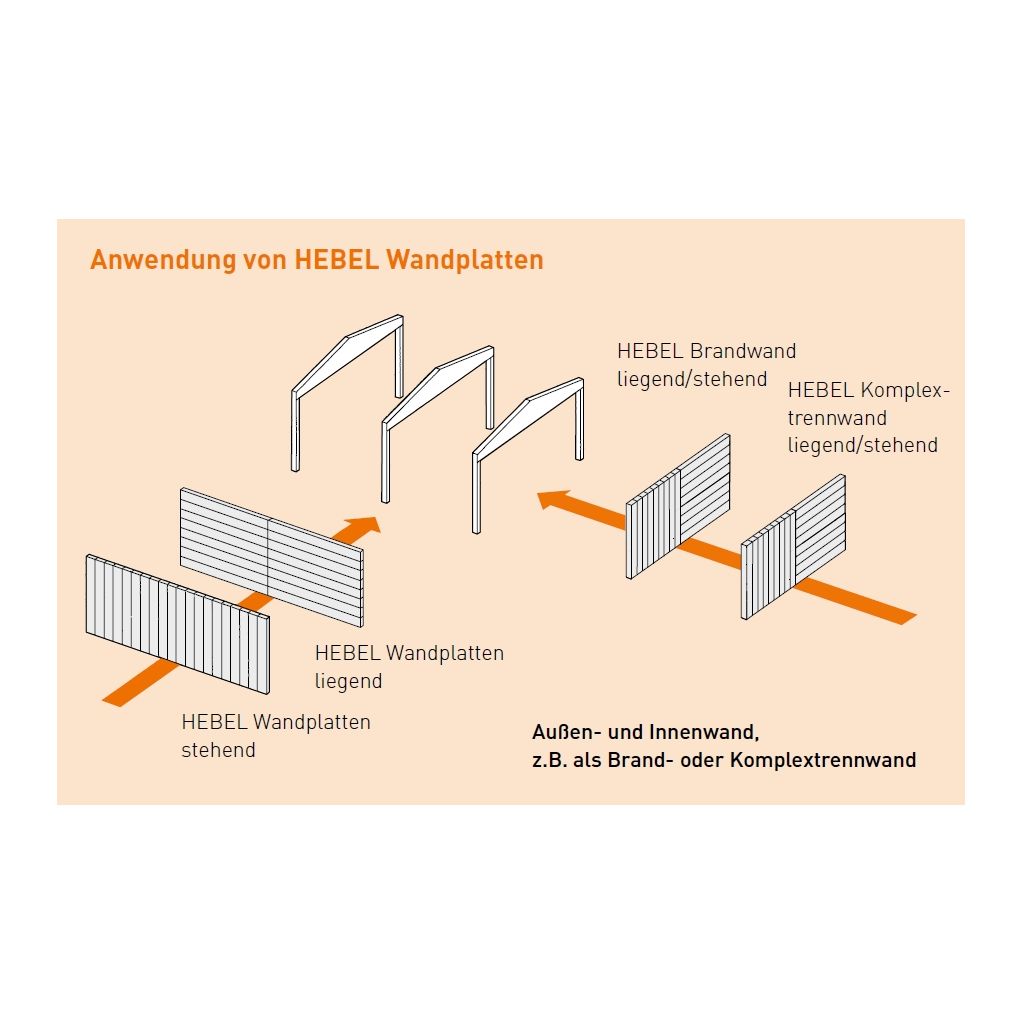 Anwendung von HEBEL Wandplatten

HEBEL Brandwand liegend/stehend

HEBEL Komplextrennwand liegend/stehend

HEBEL Wandplatten liegend

HEBEL Wandplatten stehend

Außen- und Innenwand, z.B. als Brand- oder Komplextrennwand